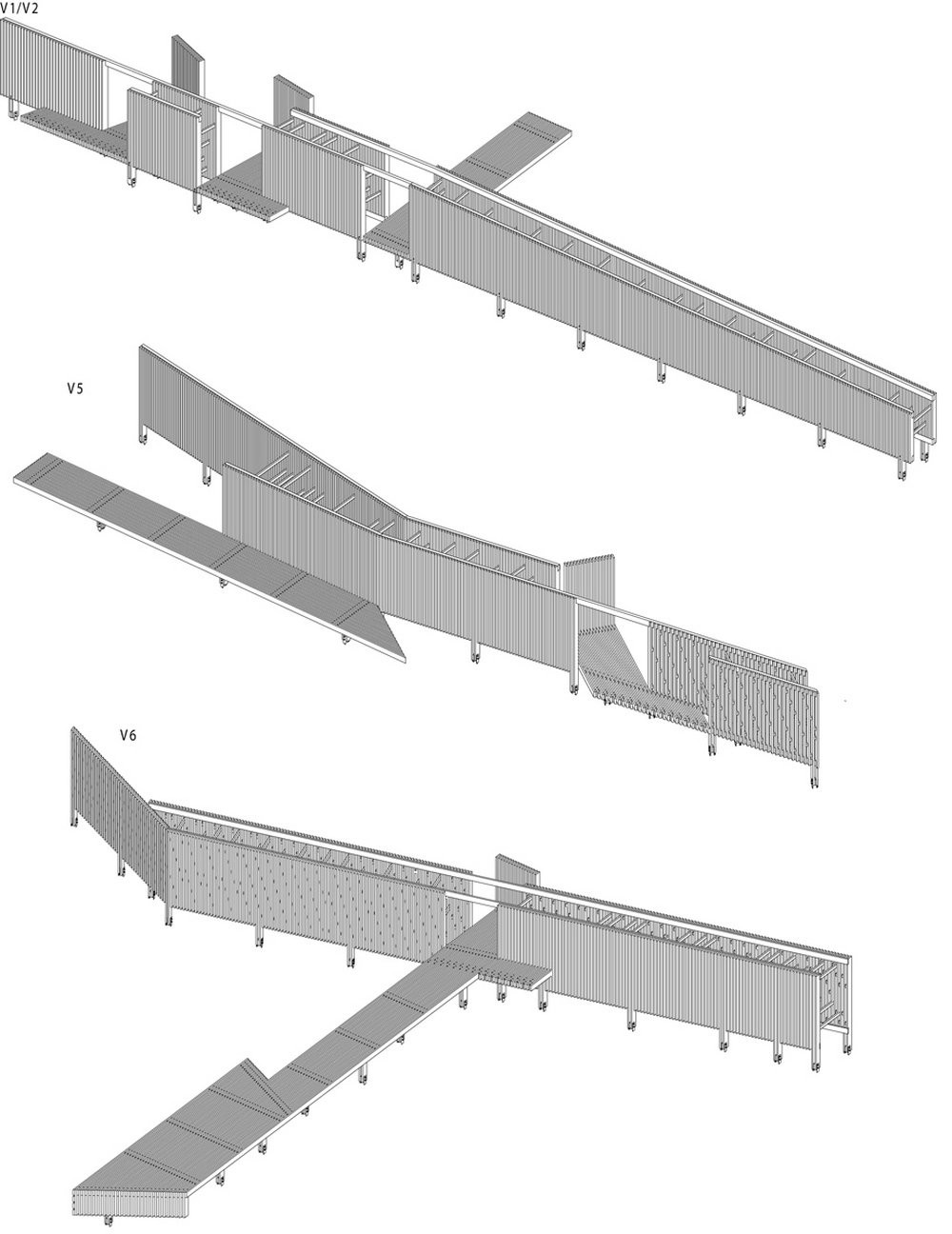 V1/V2

V5

V6