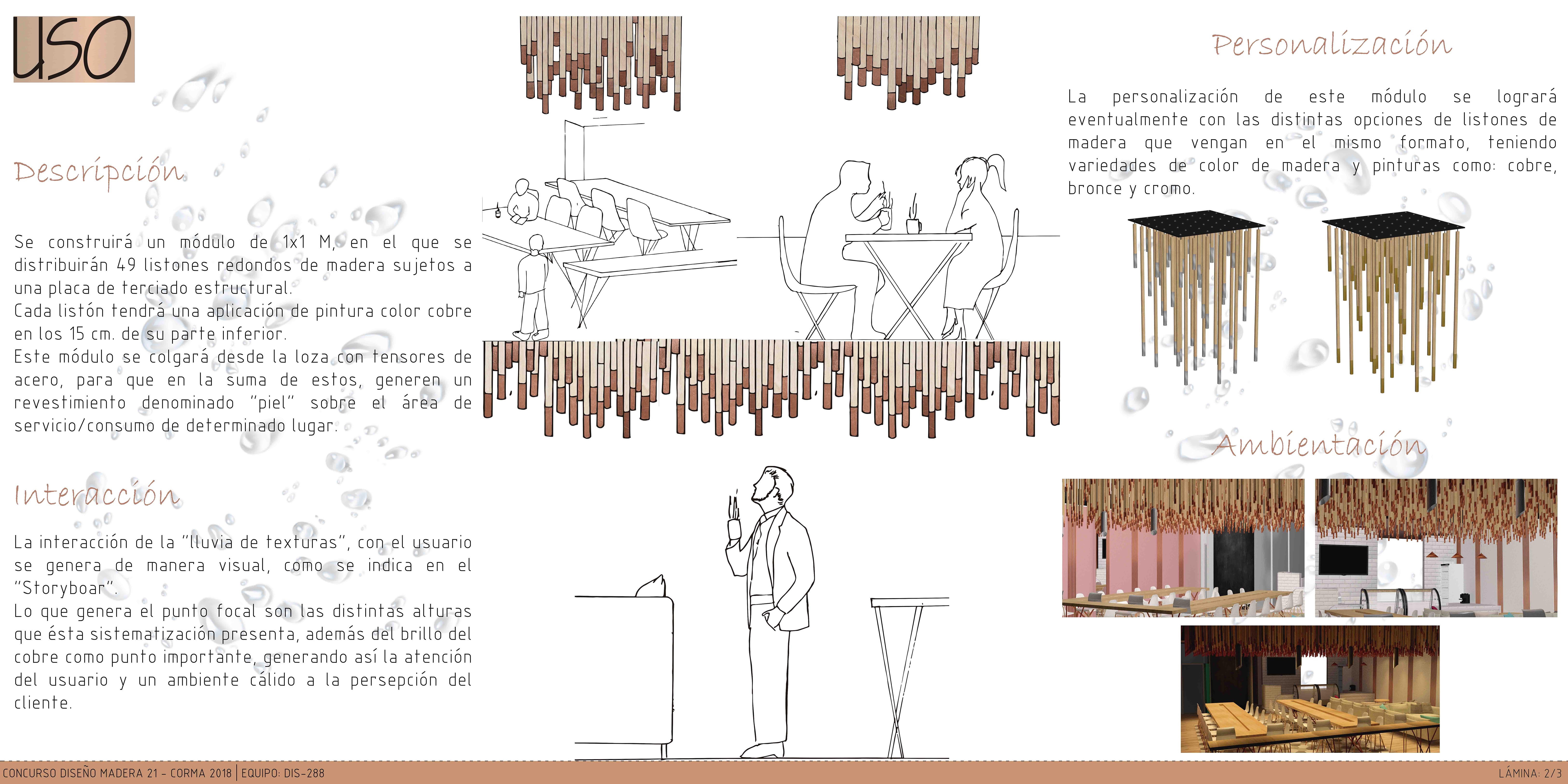 USO

Descripción

Se construirá un módulo de 1x1 M, en el que se distribuirán 49 listones redondos de madera sujetos a una placa de terciado estructural.
Cada listón tendrá una aplicación de pintura color cobre en los 15 cm. de su parte inferior.
Este módulo se colgará desde la loza con tensores de acero, para que en la suma de estos, generen un revestimiento denominado "piel" sobre el área de servicio/consumo de determinado lugar.

Interacción

La interacción de la "lluvia de texturas", con el usuario se genera de manera visual, como se indica en el "Storyboar".
Lo que genera el punto focal son las distintas alturas que ésta sistematización presenta, además del brillo del cobre como punto importante, generando así la atención del usuario y un ambiente cálido a la persepción del cliente.

Personalización

La personalización de este módulo se logrará eventualmente con las distintas opciones de listones de madera que vengan en el mismo formato, teniendo variedades de color de madera y pinturas como: cobre, bronce y cromo.

Ambientación

CONCURSO DISEÑO MADERA 21 - CORMA 2018 | EQUIPO: DIS-288

LÁMINA: 2/3