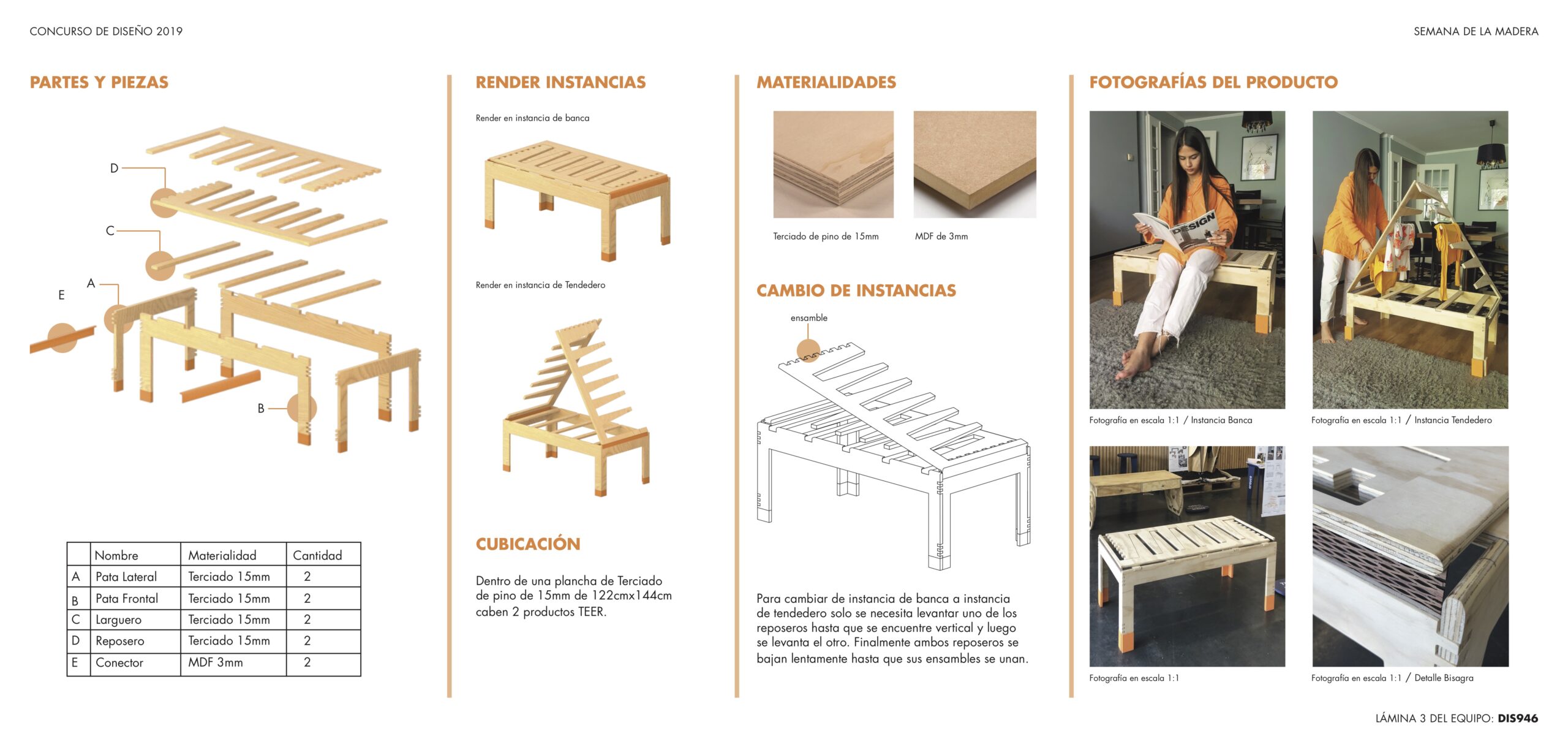 CONCURSO DE DISEÑO 2019

SEMANA DE LA MADERA

PARTES Y PIEZAS

D

C

A

E

B

| | Nombre | Materialidad | Cantidad |
|---|---|---|---|
| A | Pata Lateral | Terciado 15mm | 2 |
| B | Pata Frontal | Terciado 15mm | 2 |
| C | Larguero | Terciado 15mm | 2 |
| D | Reposero | Terciado 15mm | 2 |
| E | Conector | MDF 3mm | 2 |

RENDER INSTANCIAS

Render en instancia de banca

Render en instancia de Tendedero

CUBICACIÓN

Dentro de una plancha de Terciado de pino de 15mm de 122cmx144cm caben 2 productos TEER.

MATERIALIDADES

Terciado de pino de 15mm

MDF de 3mm

CAMBIO DE INSTANCIAS

ensamble

Para cambiar de instancia de banca a instancia de tendedero solo se necesita levantar uno de los reposeros hasta que se encuentre vertical y luego se levanta el otro. Finalmente ambos reposeros se bajan lentamente hasta que sus ensambles se unan.

FOTOGRAFÍAS DEL PRODUCTO

DESIGN

Fotografía en escala 1:1 / Instancia Banca

Fotografía en escala 1:1 / Instancia Tendedero

Fotografía en escala 1:1

Fotografía en escala 1:1 / Detalle Bisagra

LÁMINA 3 DEL EQUIPO: DIS946