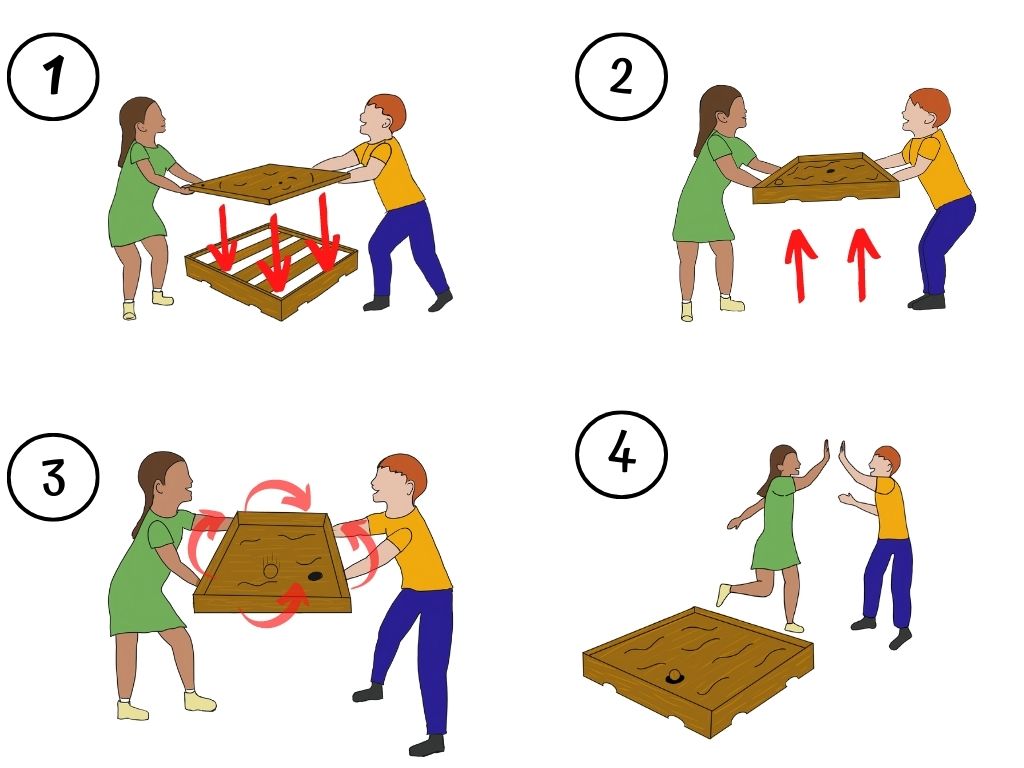 1

2

3

4