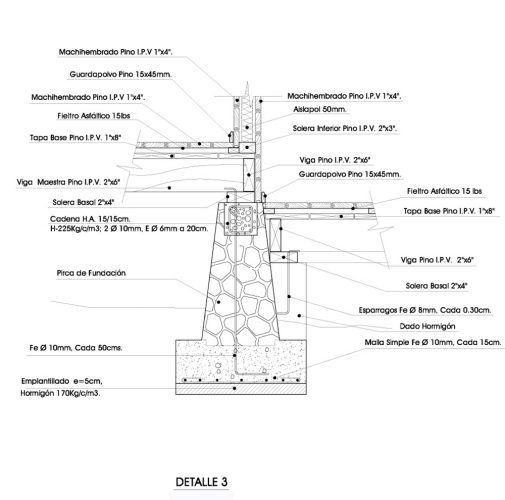 Machihembrado Pino I.P.V 1"x4".

Guardapolvo Pino 15x45mm.

Machihembrado Pino I.P.V 1"x4".

Fieltro Asfáltico 15lbs

Tapa Base Pino I.P.V. 1"x8"

Viga Maestra Pino I.P.V. 2"x6"

Solera Basal 2"x4"

Cadena H.A. 15/15cm.
H-225Kg/c/m3; 2 Ø 10mm, E Ø 6mm a 20cm.

Pirca de Fundación

Fe Ø 10mm, Cada 50cms.

Emplantillado e=5cm,
Hormigón 170Kg/c/m3.

Machihembrado Pino I.P.V 1"x4".

Aislapol 50mm.

Solera Interior Pino I.P.V. 2"x3".

Viga Pino I.P.V. 2"x6"

Guardapolvo Pino 15x45mm.

Fieltro Asfáltico 15 lbs

Tapa Base Pino I.P.V. 1"x8"

Viga Pino I.P.V. 2"x6"

Solera Basal 2"x4"

Esparragos Fe Ø 8mm, Cada 0.30cm.

Dado Hormigón

Malla Simple Fe Ø 10mm, Cada 15cm.

DETALLE 3