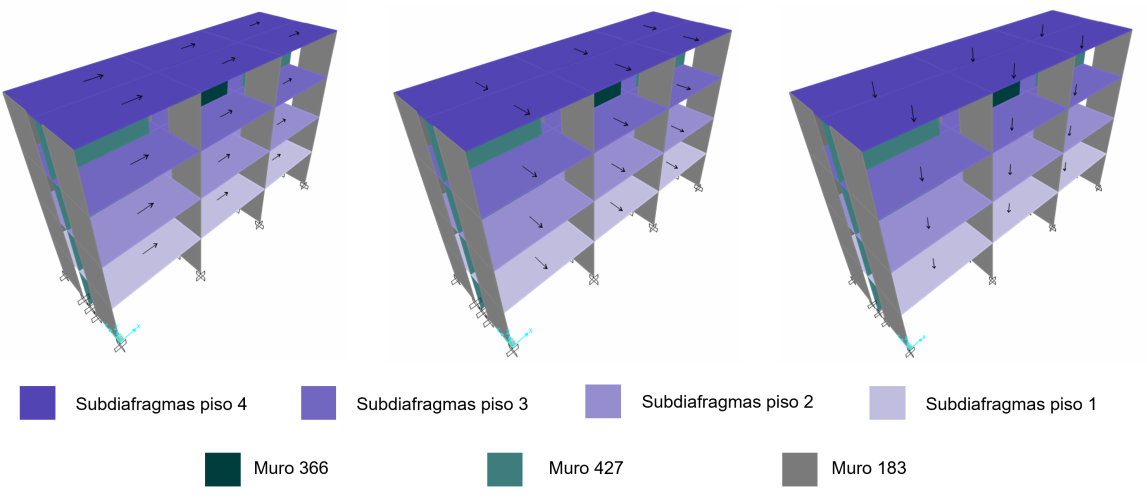 Subdiafragmas piso 4
Subdiafragmas piso 3
Subdiafragmas piso 2
Subdiafragmas piso 1

Muro 366
Muro 427
Muro 183