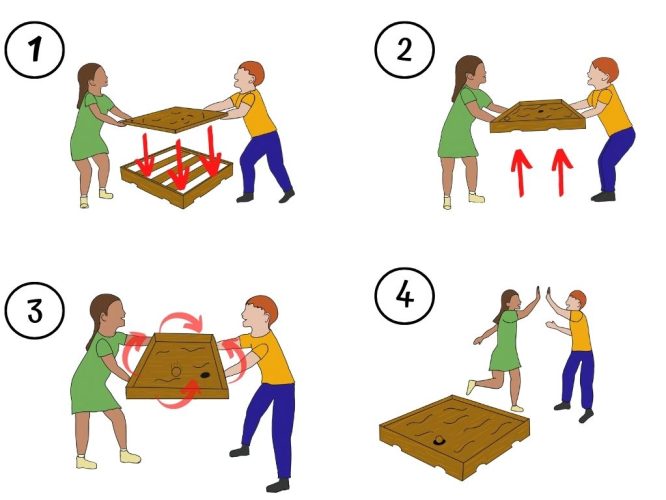 1

2

3

4