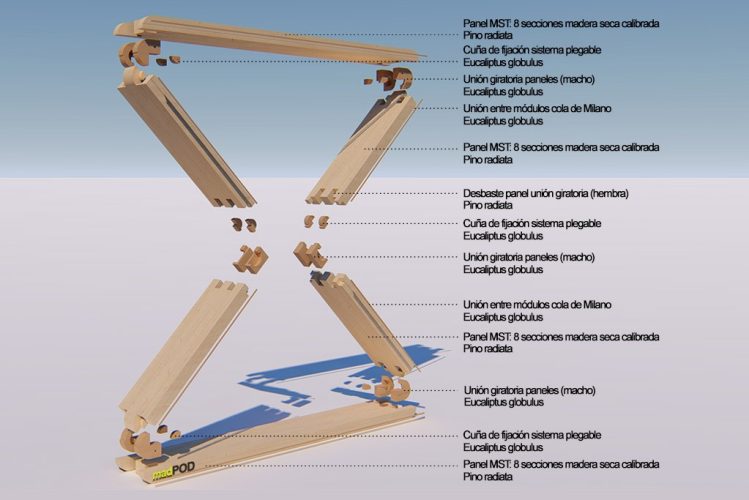 Panel MST: 8 secciones madera seca calibrada
Pino radiata

Cuña de fijación sistema plegable
Eucaliptus globulus

Unión giratoria paneles (macho)
Eucaliptus globulus

Unión entre módulos cola de Milano
Eucaliptus globulus

Panel MST: 8 secciones madera seca calibrada
Pino radiata

Desbaste panel unión giratoria (hembra)
Pino radiata

Cuña de fijación sistema plegable
Eucaliptus globulus

Unión giratoria paneles (macho)
Eucaliptus globulus

Unión entre módulos cola de Milano
Eucaliptus globulus

Panel MST: 8 secciones madera seca calibrada
Pino radiata

Unión giratoria paneles (macho)
Eucaliptus globulus

Cuña de fijación sistema plegable
Eucaliptus globulus

Panel MST: 8 secciones madera seca calibrada
Pino radiata

madPOD