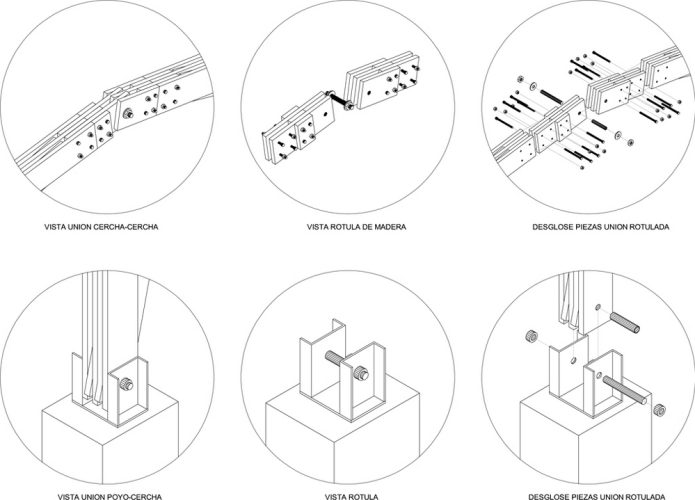 VISTA UNION CERCHA-CERCHA

VISTA ROTULA DE MADERA

DESGLOSE PIEZAS UNION ROTULADA

VISTA UNION POYO-CERCHA

VISTA ROTULA

DESGLOSE PIEZAS UNION ROTULADA