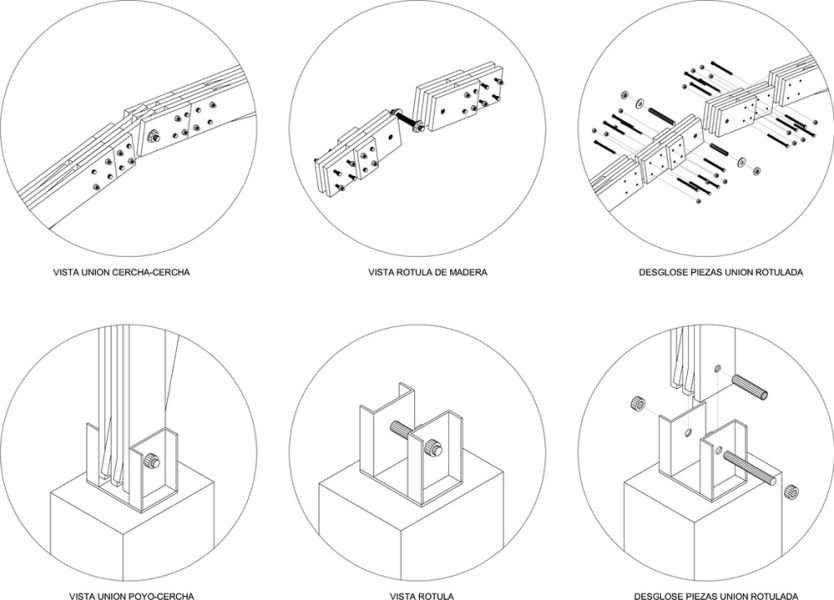 VISTA UNION CERCHA-CERCHA

VISTA ROTULA DE MADERA

DESGLOSE PIEZAS UNION ROTULADA

VISTA UNION POYO-CERCHA

VISTA ROTULA

DESGLOSE PIEZAS UNION ROTULADA